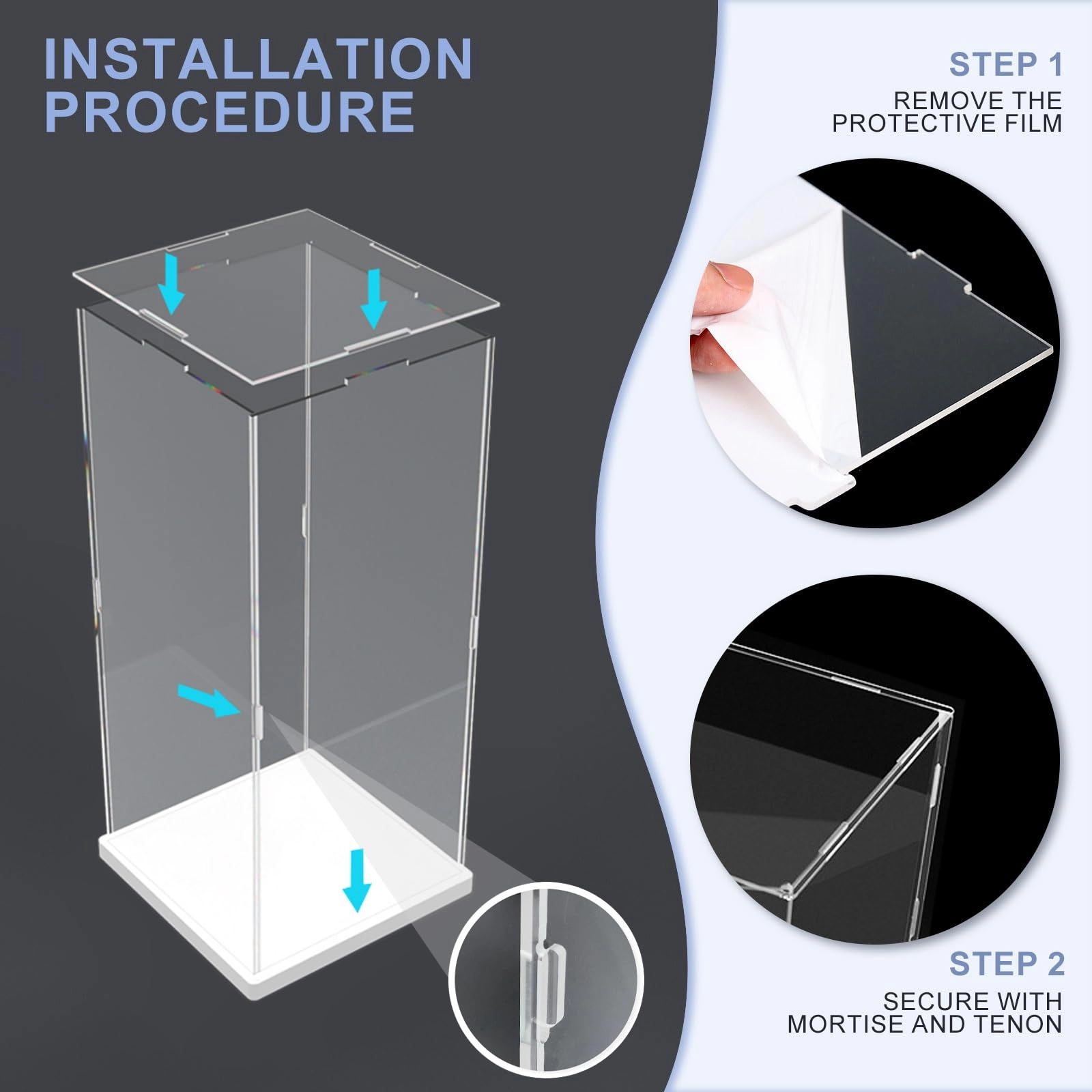 INSTALLATION PROCEDURE

STEP 1

REMOVE THE PROTECTIVE FILM

STEP 2

SECURE WITH MORTISE AND TENON