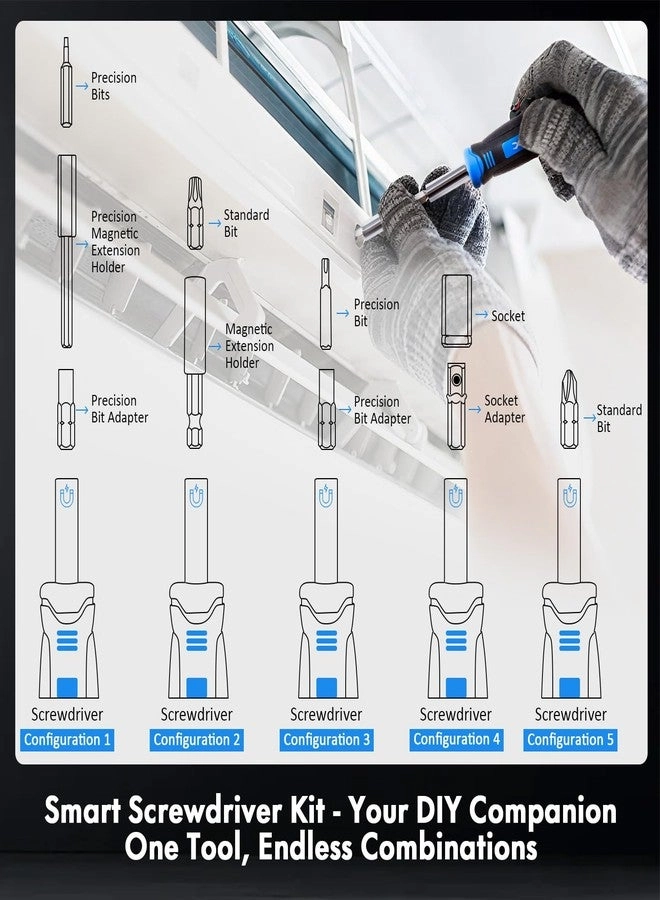 Precision Bits

Precision Magnetic Extension Holder

Precision Bit Adapter

Screwdriver
Configuration 1

Standard Bit

Magnetic Extension Holder

Screwdriver
Configuration 2

Precision Bit

Precision Bit Adapter

Screwdriver
Configuration 3

Socket

Socket Adapter

Screwdriver
Configuration 4

Standard Bit

Screwdriver
Configuration 5

Smart Screwdriver Kit - Your DIY Companion
One Tool, Endless Combinations