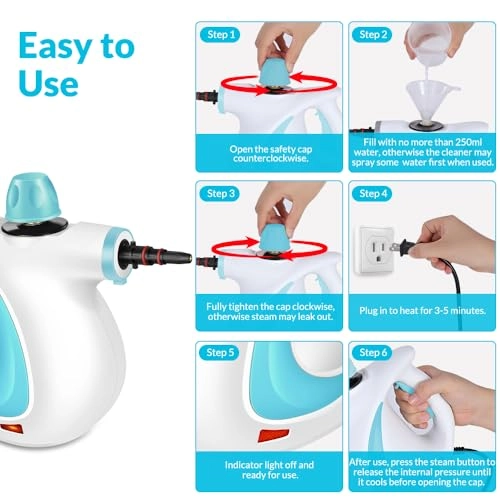 Easy to Use

Step 1

Open the safety cap counterclockwise.

Step 2

Fill with no more than 250ml water, otherwise the cleaner may spray some water first when used.

Step 3

Fully tighten the cap clockwise, otherwise steam may leak out.

Step 4

Plug in to heat for 3-5 minutes.

Step 5

Indicator light off and ready for use.

Step 6

After use, press the steam button to release the internal pressure until it cools before opening the cap.