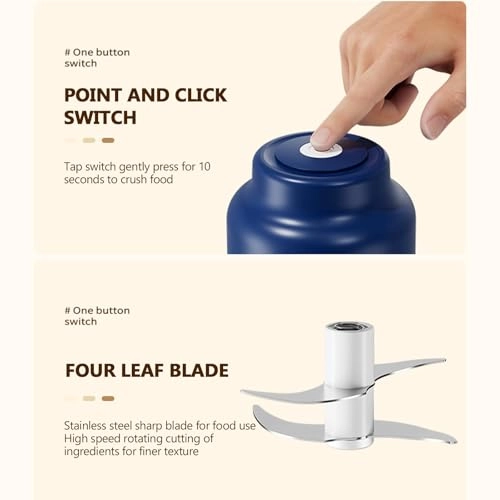 # One button switch

POINT AND CLICK SWITCH

Tap switch gently press for 10 seconds to crush food

# One button switch

FOUR LEAF BLADE

Stainless steel sharp blade for food use
High speed rotating cutting of ingredients for finer texture