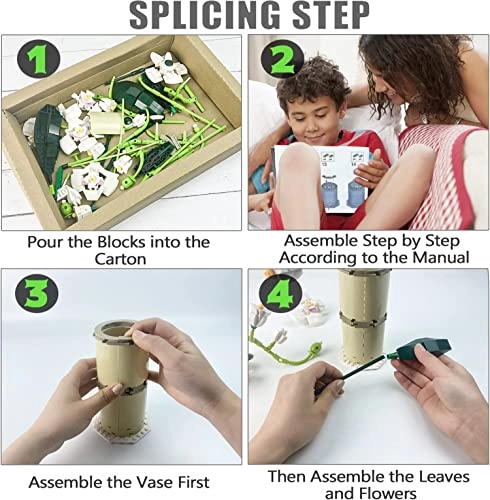 SPLICING STEP

1

Pour the Blocks into the Carton

2

13

14

Assemble Step by Step According to the Manual

3

Assemble the Vase First

4

Then Assemble the Leaves and Flowers