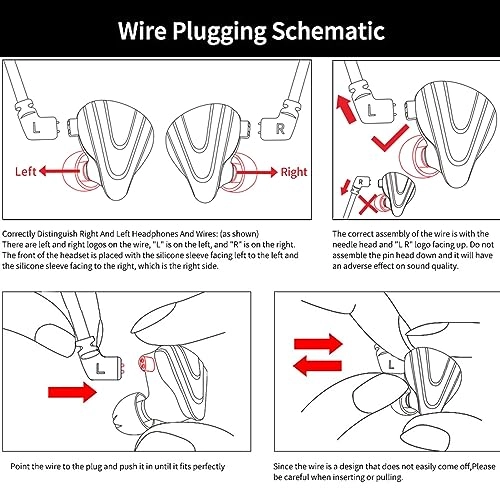 Wire Plugging Schematic

L

R

Left

Right

L

R

Correctly Distinguish Right And Left Headphones And Wires: (as shown)
There are left and right logos on the wire, "L" is on the left, and "R" is on the right.
The front of the headset is placed with the silicone sleeve facing left to the left and the silicone sleeve facing to the right, which is the right side.

The correct assembly of the wire is with the needle head and "L R" logo facing up. Do not assemble the pin head down and it will have an adverse effect on sound quality.

L

L

Point the wire to the plug and push it in until it fits perfectly

Since the wire is a design that does not easily come off,Please be careful when inserting or pulling.