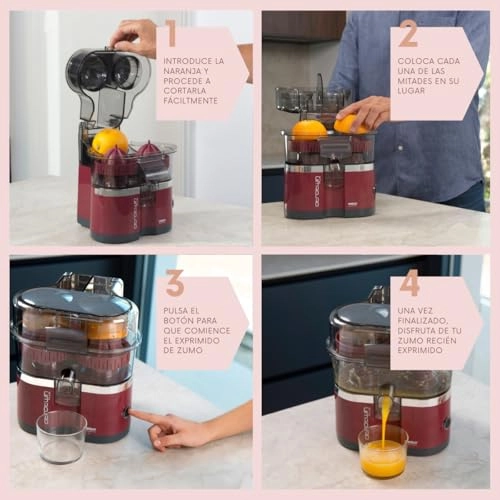 1

INTRODUCE LA NARANJA Y PROCEDE A CORTARLA FÁCILTMENTE

2

COLOCA CADA UNA DE LAS MITADES EN SU LUGAR

3

PULSA EL BOTÓN PARA QUE COMIENCE EL EXPRIMIDO DE ZUMO

4

UNA VEZ FINALIZADO, DISFRUTA DE TU ZUMO RECIÉN EXPRIMIDO