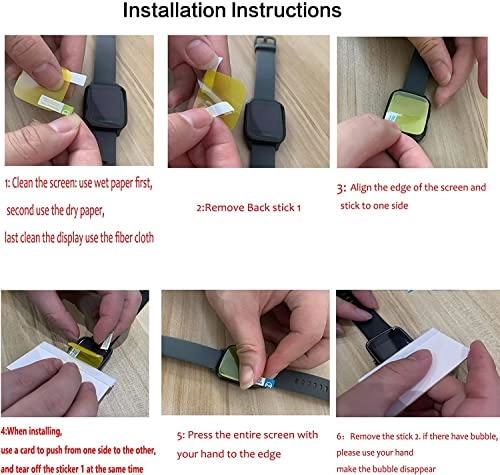 Installation Instructions

1: Clean the screen: use wet paper first, second use the dry paper, last clean the display use the fiber cloth

2:Remove Back stick 1

3: Align the edge of the screen and stick to one side

4:When installing, use a card to push from one side to the other, and tear off the sticker 1 at the same time

5: Press the entire screen with your hand to the edge

6: Remove the stick 2. if there have bubble, please use your hand make the bubble disappear