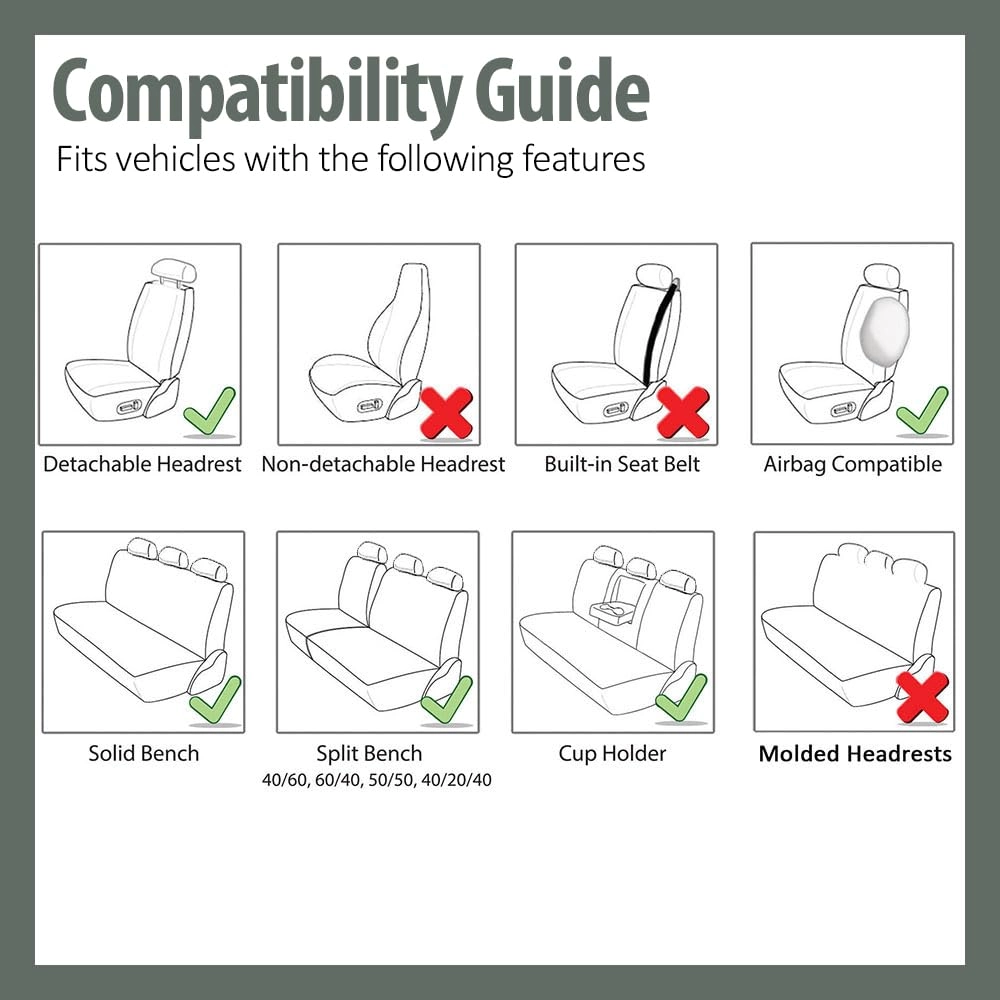 Compatibility Guide

Fits vehicles with the following features

Detachable Headrest

Non-detachable Headrest

Built-in Seat Belt

Airbag Compatible

Solid Bench

Split Bench
40/60, 60/40, 50/50, 40/20/40

Cup Holder

Molded Headrests