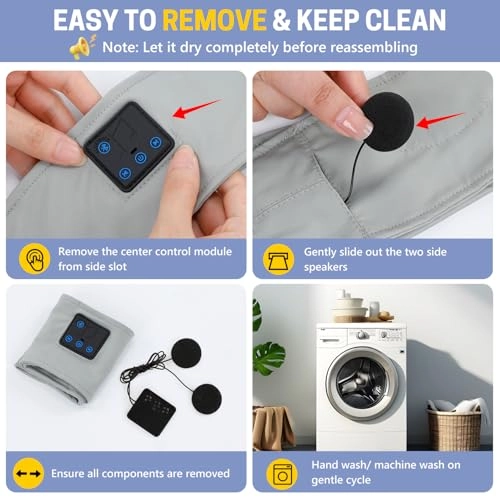 EASY TO REMOVE & KEEP CLEAN

Note: Let it dry completely before reassembling

Remove the center control module from side slot

Gently slide out the two side speakers

Ensure all components are removed

Hand wash/ machine wash on gentle cycle