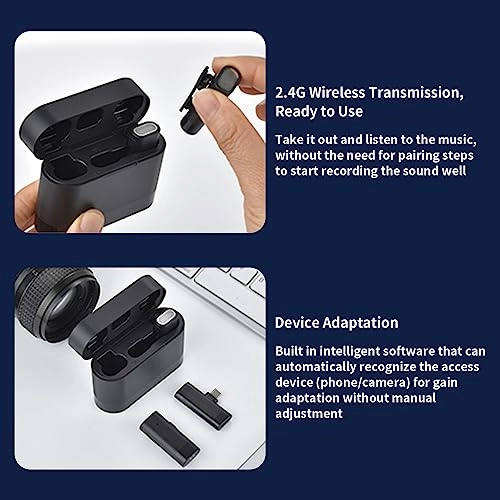 2.4G Wireless Transmission, Ready to Use

Take it out and listen to the music, without the need for pairing steps to start recording the sound well

Device Adaptation

Built in intelligent software that can automatically recognize the access device (phone/camera) for gain adaptation without manual adjustment