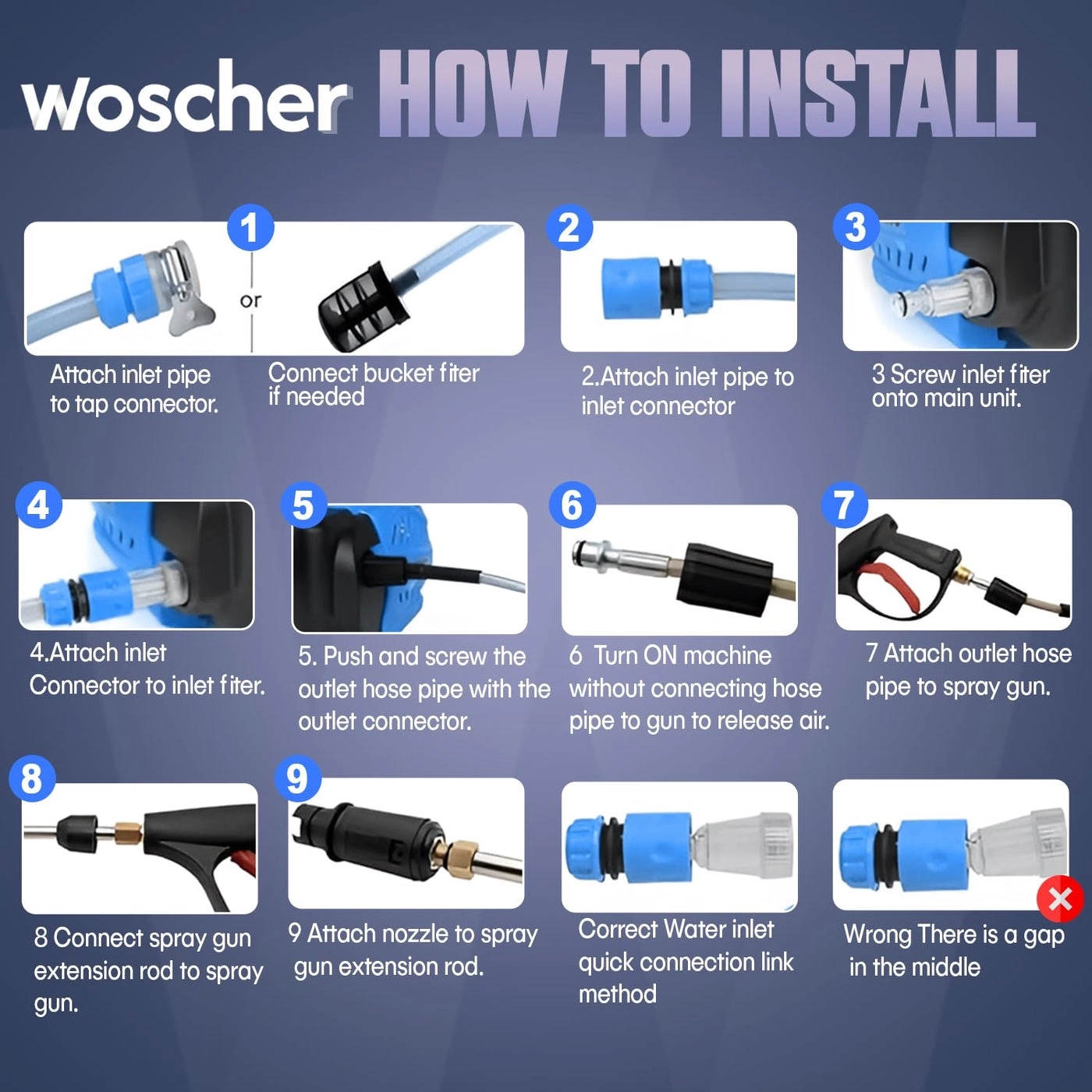 woscher HOW TO INSTALL

1

or

Attach inlet pipe to tap connector.

Connect bucket fiter if needed

2

2.Attach inlet pipe to inlet connector

3

3 Screw inlet fiter onto main unit.

4

4.Attach inlet Connector to inlet fiter.

5

5. Push and screw the outlet hose pipe with the outlet connector.

6

6 Turn ON machine without connecting hose pipe to gun to release air.

7

7 Attach outlet hose pipe to spray gun.

8

8 Connect spray gun extension rod to spray gun.

9

9 Attach nozzle to spray gun extension rod.

Correct Water inlet quick connection link method

Wrong There is a gap in the middle