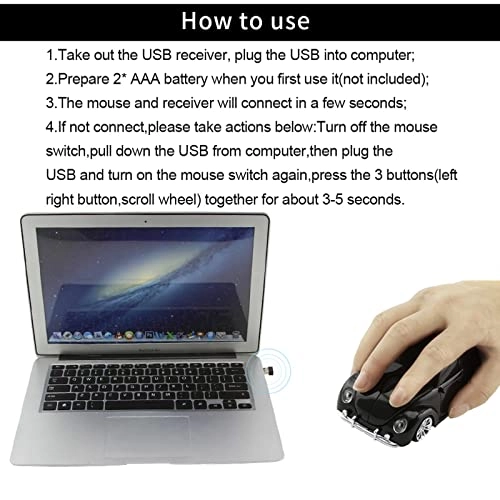 How to use

1.Take out the USB receiver, plug the USB into computer;

2.Prepare 2* AAA battery when you first use it(not included);

3.The mouse and receiver will connect in a few seconds;

4.If not connect,please take actions below:Turn off the mouse switch,pull down the USB from computer,then plug the USB and turn on the mouse switch again,press the 3 buttons(left right button,scroll wheel) together for about 3-5 seconds.