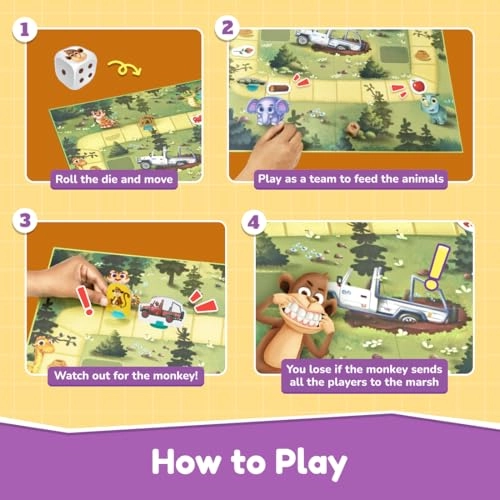 1
Roll the die and move

2
Play as a team to feed the animals

3
Watch out for the monkey!

4
You lose if the monkey sends all the players to the marsh

How to Play