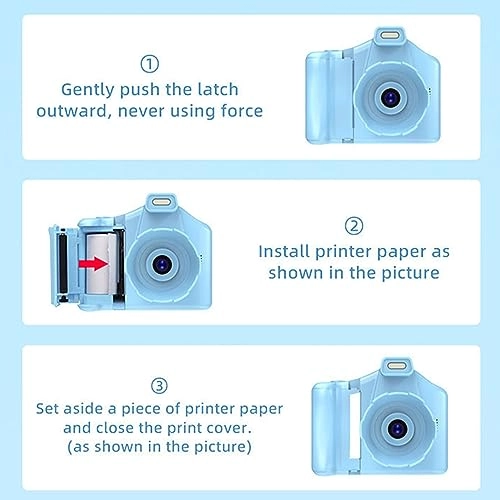 ①
Gently push the latch outward, never using force

②
Install printer paper as shown in the picture

③
Set aside a piece of printer paper and close the print cover.
(as shown in the picture)