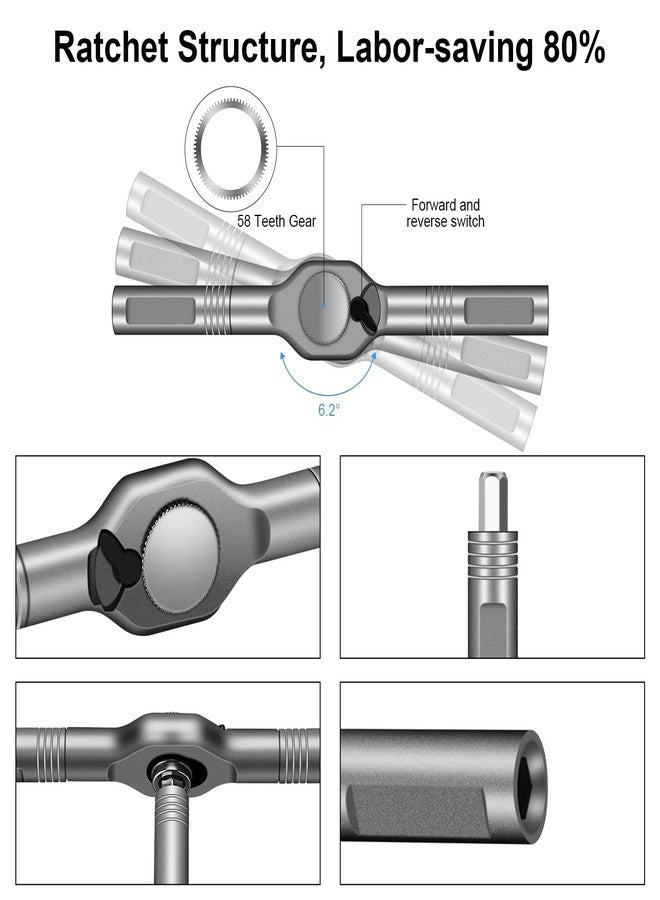 Ratchet Structure, Labor-saving 80%

58 Teeth Gear

Forward and reverse switch

6.2°