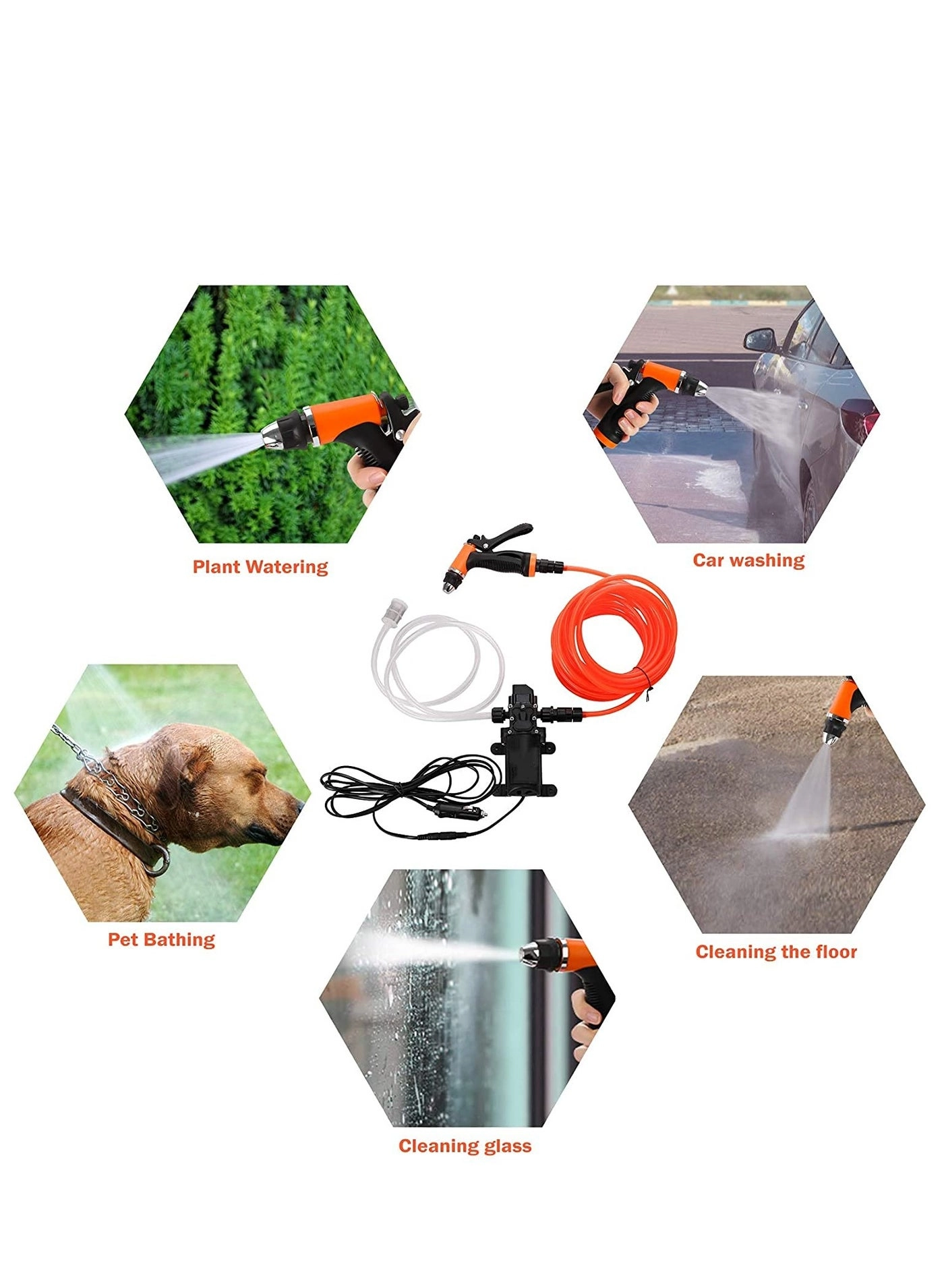 Plant Watering

Car washing

Pet Bathing

Cleaning the floor

Cleaning glass