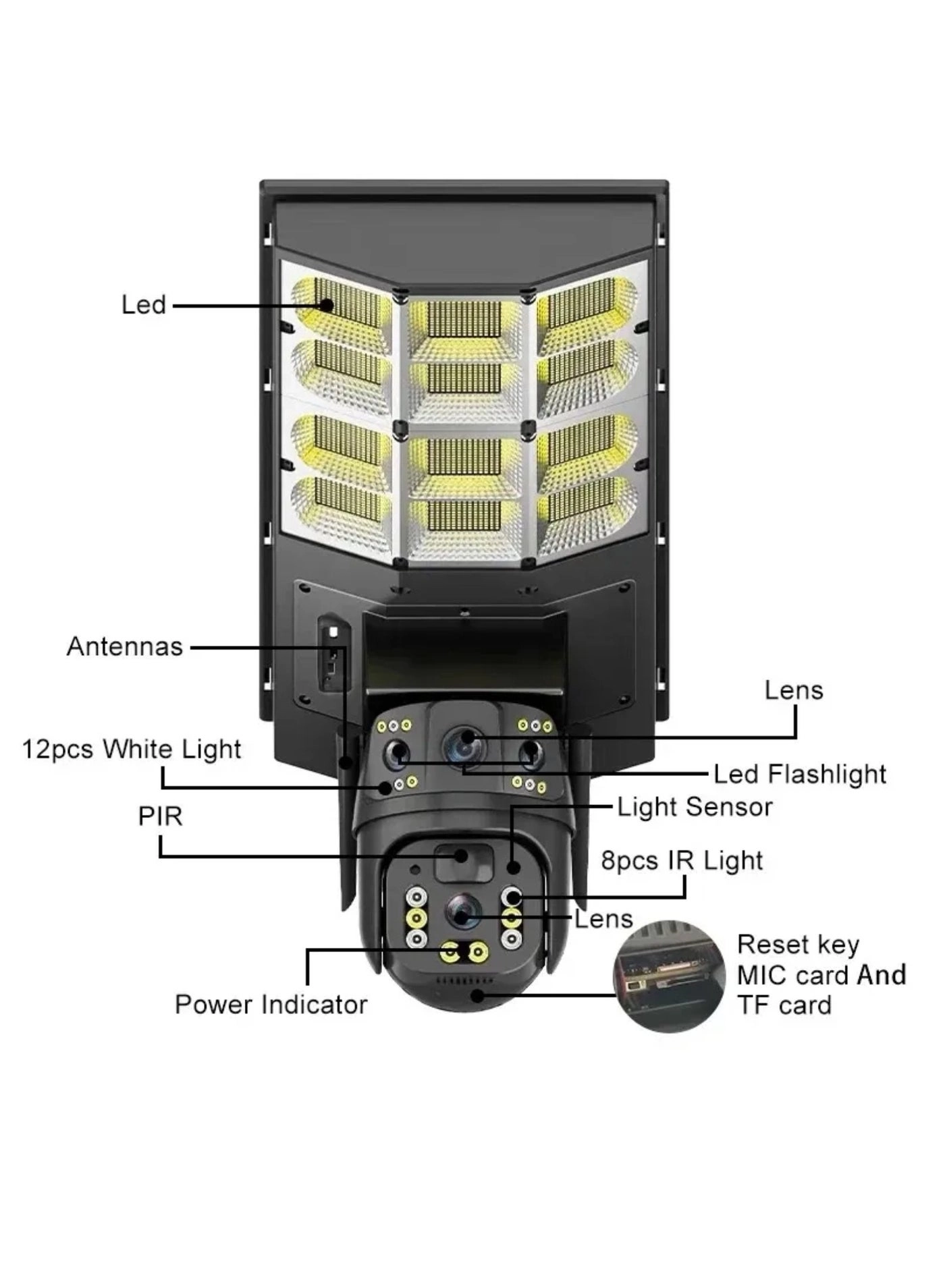 Led

Antennas

Lens

12pcs White Light

Led Flashlight

Light Sensor

PIR

8pcs IR Light

Lens

Reset key
MIC card And
TF card

Power Indicator