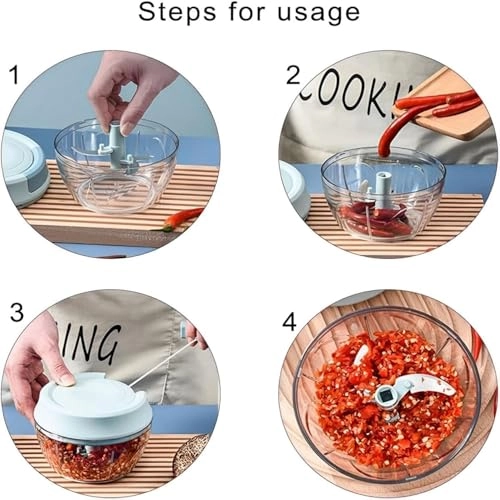 Steps for usage

1

2

COOKI

3

ING

4