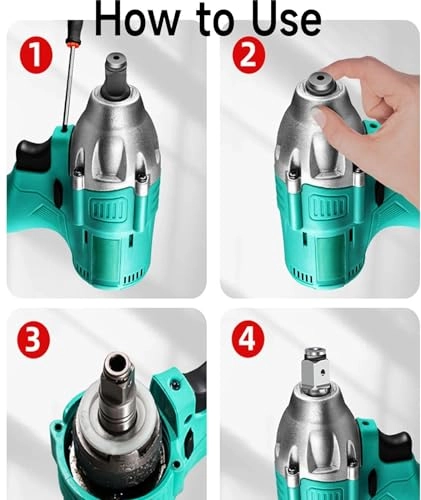 How to Use

1

2

3

4