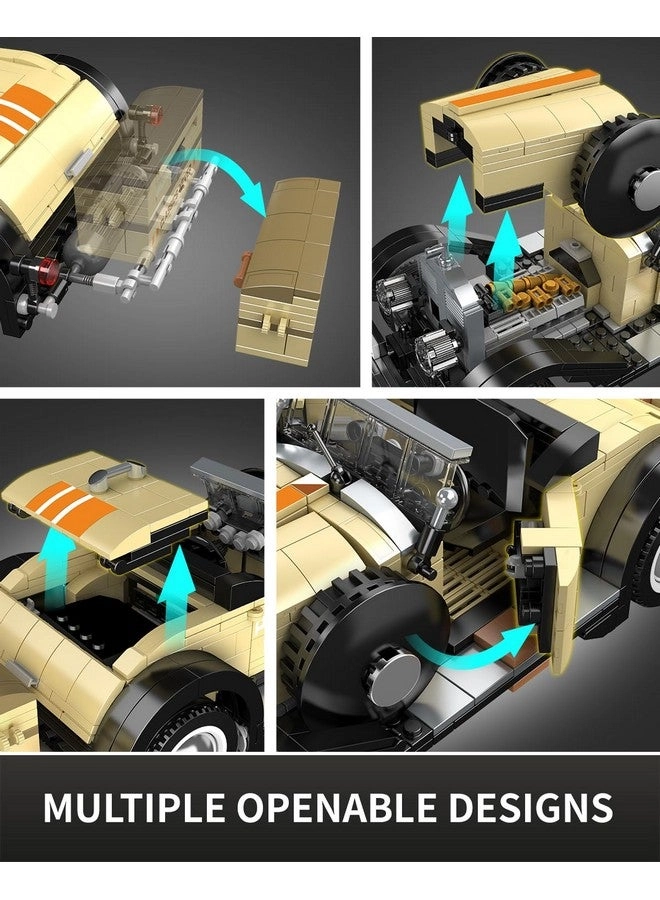 MULTIPLE OPENABLE DESIGNS