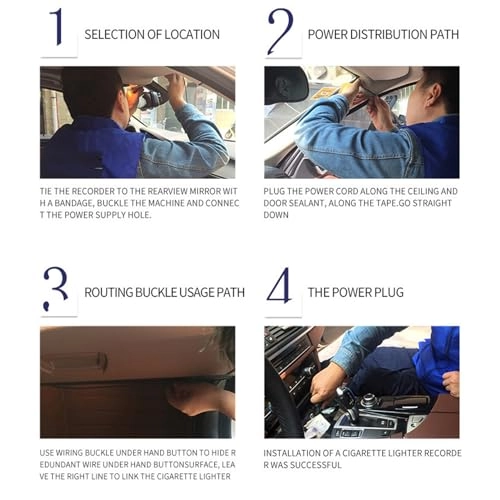 1 SELECTION OF LOCATION

TIE THE RECORDER TO THE REARVIEW MIRROR WIT H A BANDAGE, BUCKLE THE MACHINE AND CONNEC T THE POWER SUPPLY HOLE.

2 POWER DISTRIBUTION PATH

PLUG THE POWER CORD ALONG THE CEILING AND DOOR SEALANT, ALONG THE TAPE.GO STRAIGHT DOWN

3 ROUTING BUCKLE USAGE PATH

USE WIRING BUCKLE UNDER HAND BUTTON TO HIDE R EDUNDANT WIRE UNDER HAND BUTTONSURFACE, LEA VE THE RIGHT LINE TO LINK THE CIGARETTE LIGHTER

4 THE POWER PLUG

INSTALLATION OF A CIGARETTE LIGHTER RECORDE R WAS SUCCESSFUL