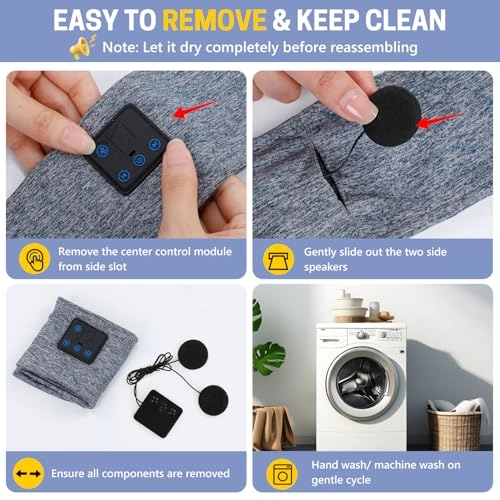 EASY TO REMOVE & KEEP CLEAN

Note: Let it dry completely before reassembling

Remove the center control module from side slot

Gently slide out the two side speakers

Ensure all components are removed

Hand wash/ machine wash on gentle cycle