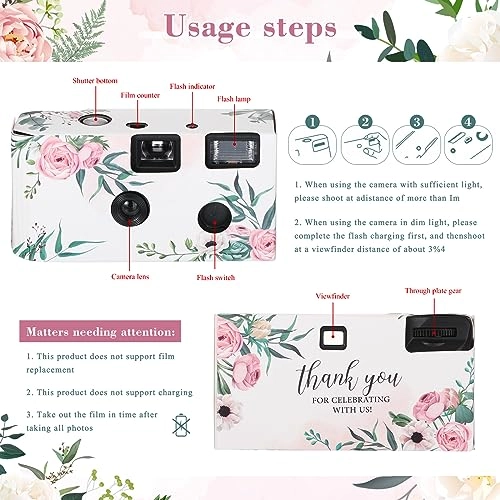 Usage steps

Shutter bottom

Film counter

Flash indicator

Flash lamp

Camera lens

Flash switch

1

2

3

4

1. When using the camera with sufficient light, please shoot at adistance of more than Im

2. When using the camera in dim light, please complete the flash charging first, and thenshoot at a viewfinder distance of about 3%4

Viewfinder

Through plate gear

Matters needing attention:

1. This product does not support film replacement

2. This product does not support charging

3. Take out the film in time after taking all photos

thank you
FOR CELEBRATING WITH US!