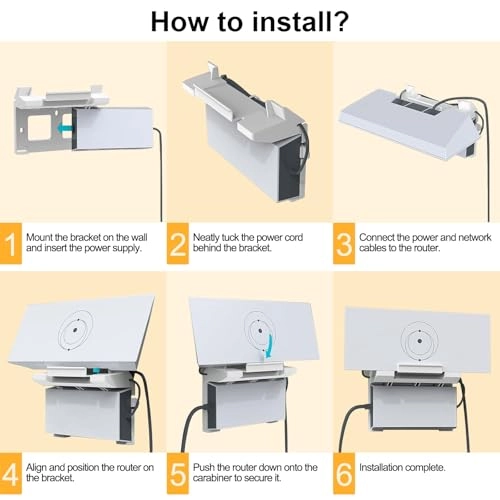 How to install?

1 Mount the bracket on the wall and insert the power supply.

2 Neatly tuck the power cord behind the bracket.

3 Connect the power and network cables to the router.

4 Align and position the router on the bracket.

5 Push the router down onto the carabiner to secure it.

6 Installation complete.