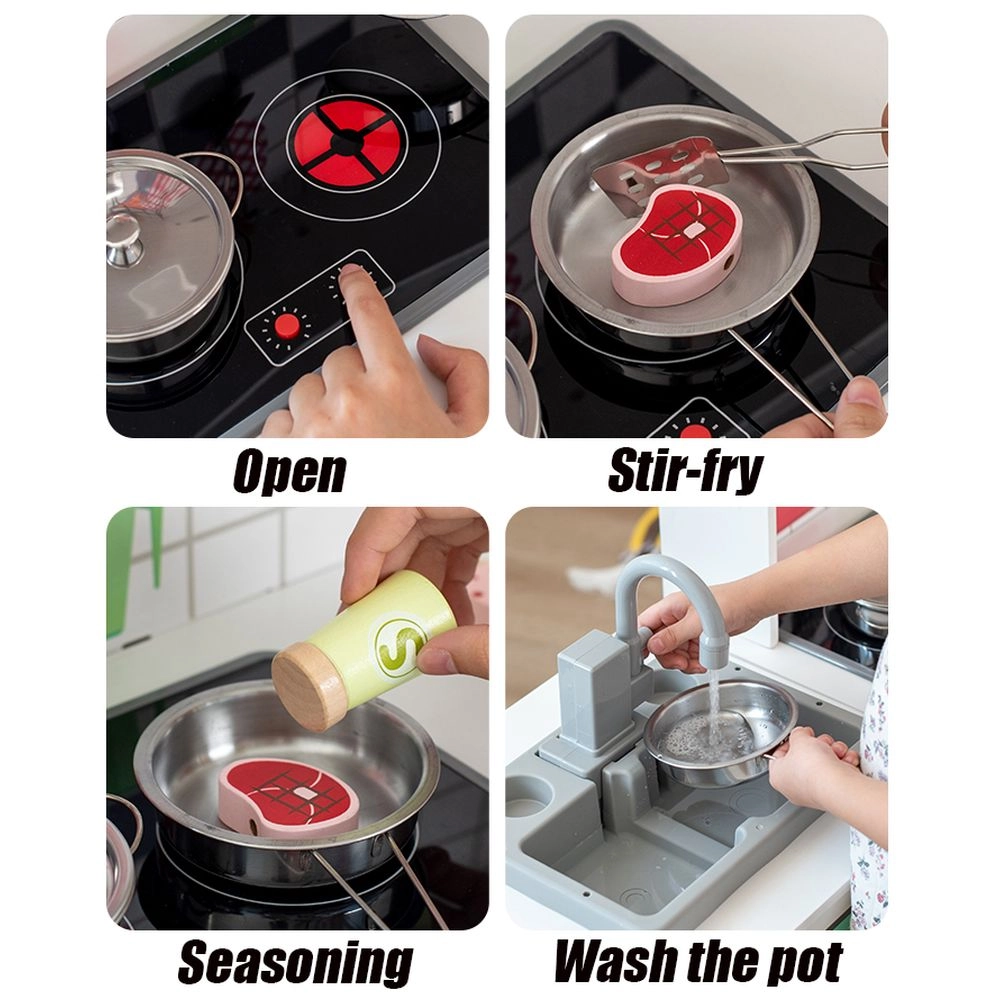 Open

Stir-fry

S

Seasoning

Wash the pot