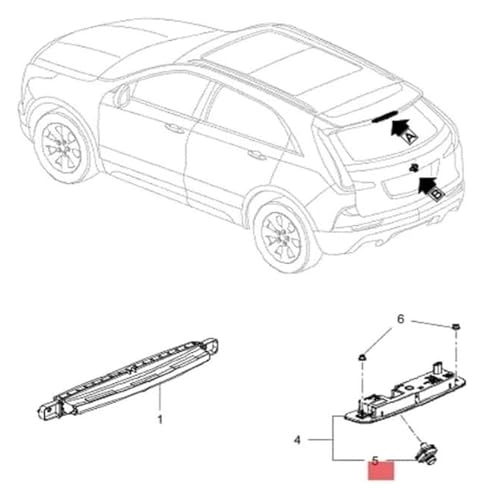 A
B
6
1
4
5