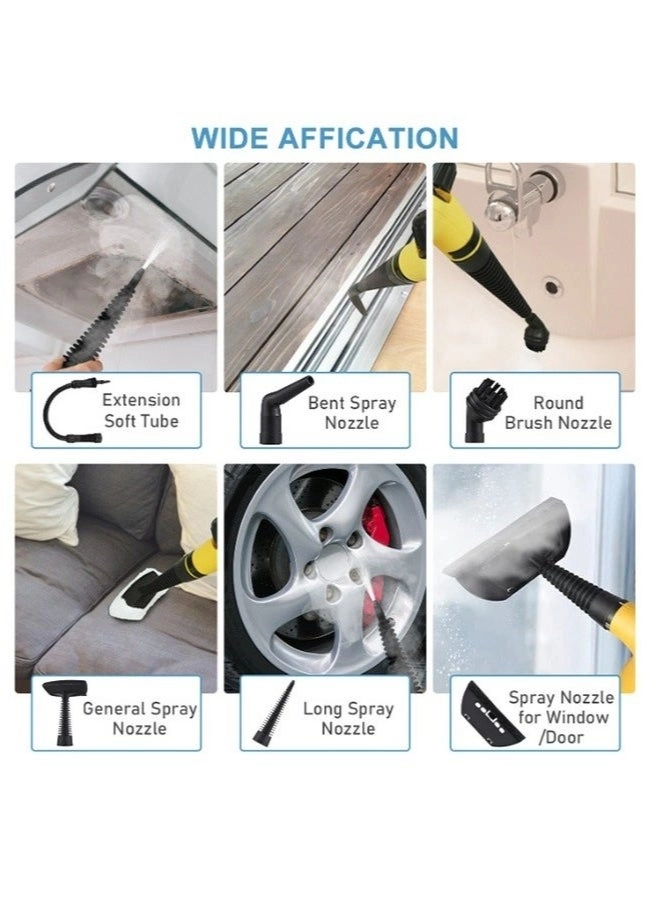 WIDE AFFICATION

Extension Soft Tube

Bent Spray Nozzle

Round Brush Nozzle

General Spray Nozzle

Long Spray Nozzle

Spray Nozzle for Window /Door