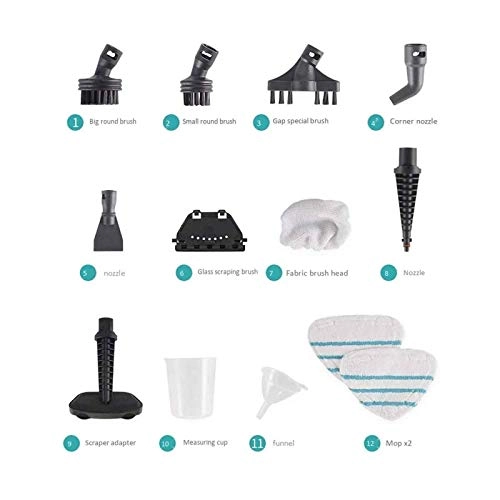 1 Big round brush

2 Small round brush

3 Gap special brush

4 Corner nozzle

5 nozzle

6 Glass scraping brush

7 Fabric brush head

8 Nozzle

9 Scraper adapter

10 Measuring cup

11 funnel

12 Mop x2