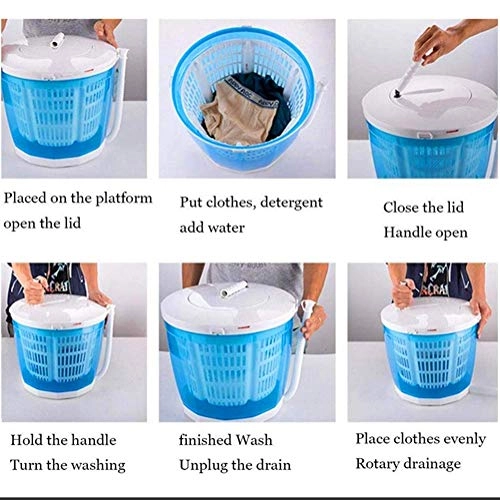 Placed on the platform open the lid

Put clothes, detergent add water

Close the lid Handle open

Hold the handle Turn the washing

finished Wash Unplug the drain

Place clothes evenly Rotary drainage