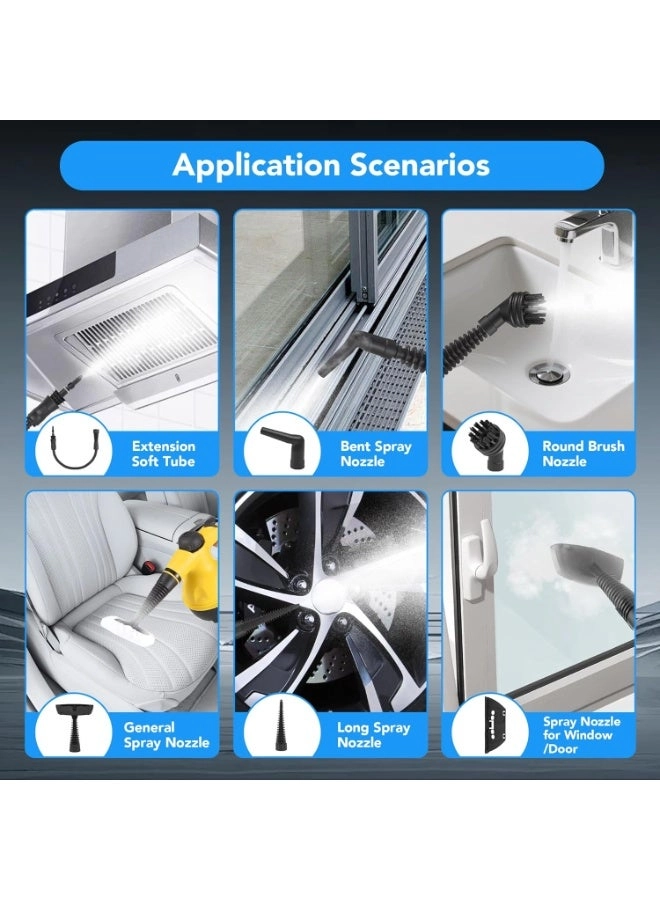 Application Scenarios

Extension Soft Tube

Bent Spray Nozzle

Round Brush Nozzle

General Spray Nozzle

Long Spray Nozzle

Spray Nozzle for Window /Door