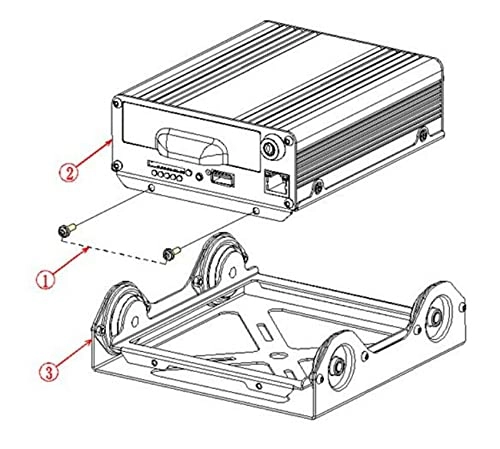 ②
①
③