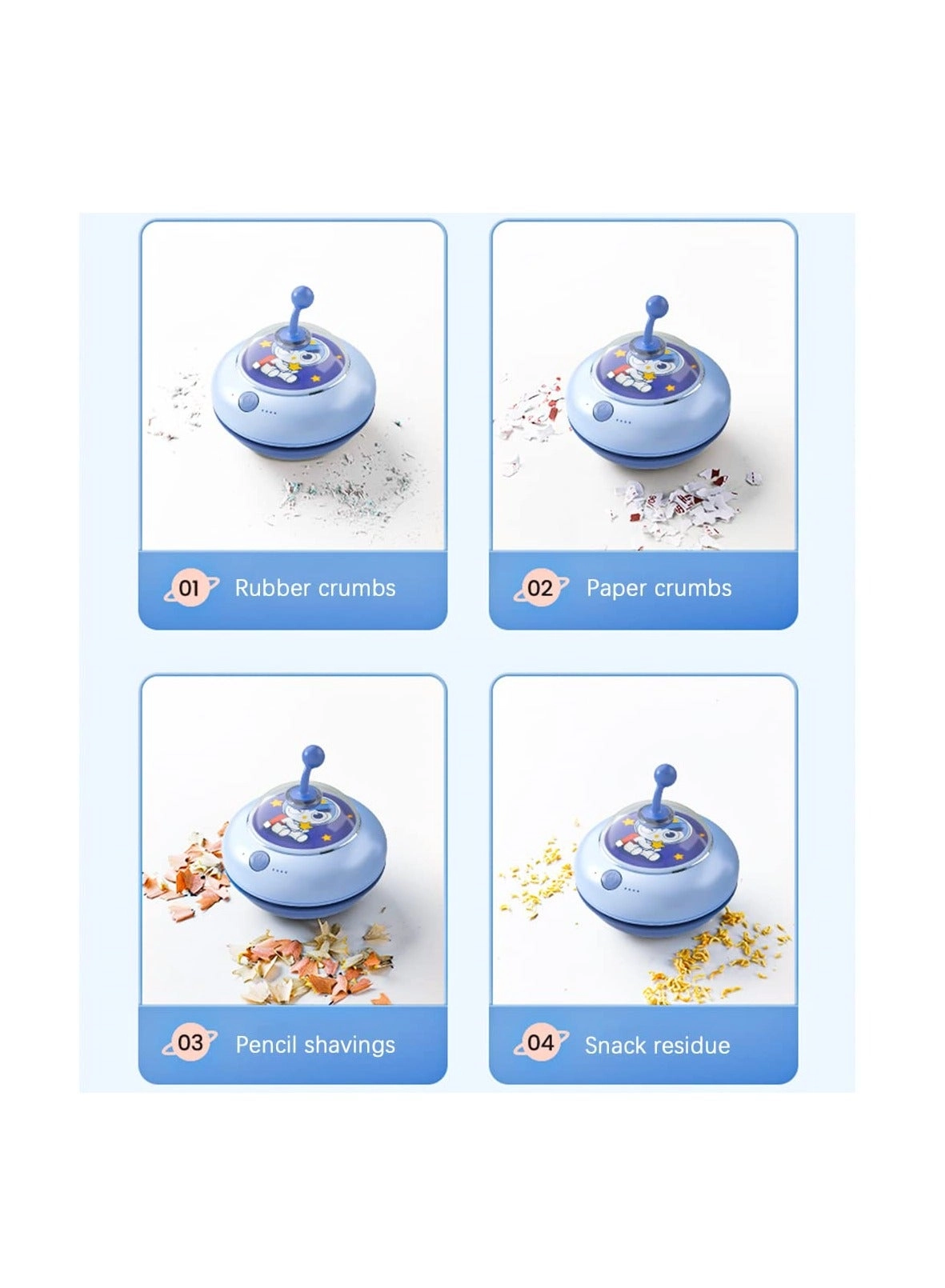 01 Rubber crumbs

02 Paper crumbs

03 Pencil shavings

04 Snack residue