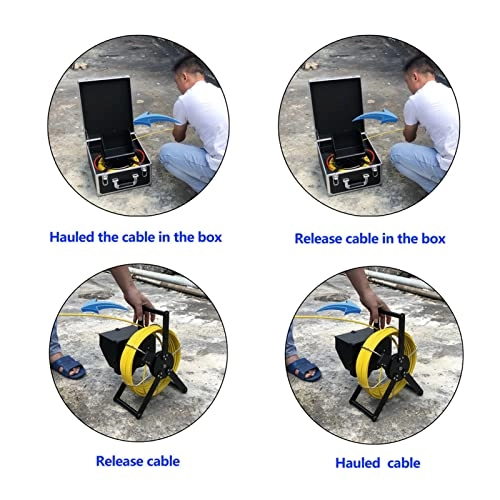 Hauled the cable in the box

Release cable in the box

Release cable

Hauled  cable