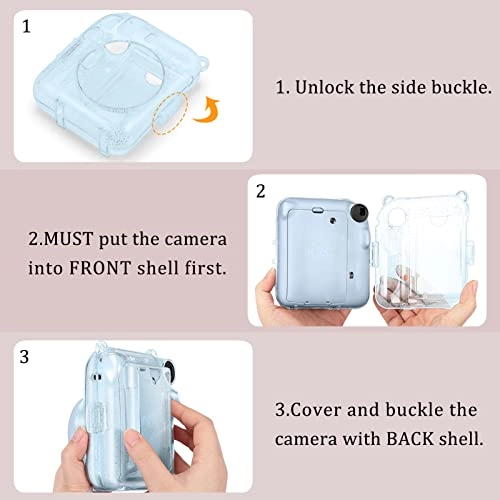 1

1. Unlock the side buckle.

2

2.MUST put the camera into FRONT shell first.

3

3.Cover and buckle the camera with BACK shell.