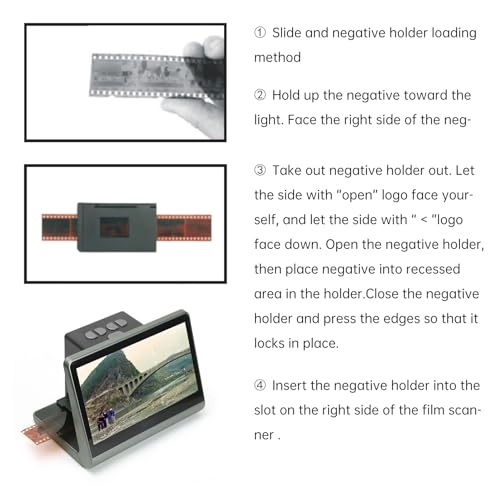 ① Slide and negative holder loading method

② Hold up the negative toward the light. Face the right side of the neg-

③ Take out negative holder out. Let the side with "open" logo face yourself, and let the side with " < "logo face down. Open the negative holder, then place negative into recessed area in the holder.Close the negative holder and press the edges so that it locks in place.

④ Insert the negative holder into the slot on the right side of the film scanner .