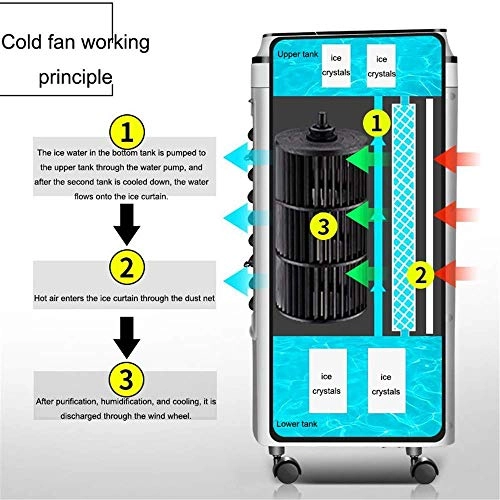 Cold fan working principle

1

The ice water in the bottom tank is pumped to the upper tank through the water pump, and after the second tank is cooled down, the water flows onto the ice curtain.

2

Hot air enters the ice curtain through the dust net

3

After purification, humidification, and cooling, it is discharged through the wind wheel.

Upper tank

ice crystals

ice crystals

1

3

2

ice crystals

ice crystals

Lower tank