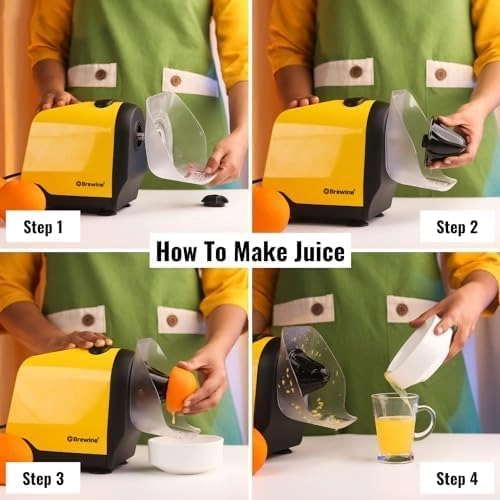 Brewine

Step 1

Brewine

Step 2

How To Make Juice

Brewine

Step 3

Step 4