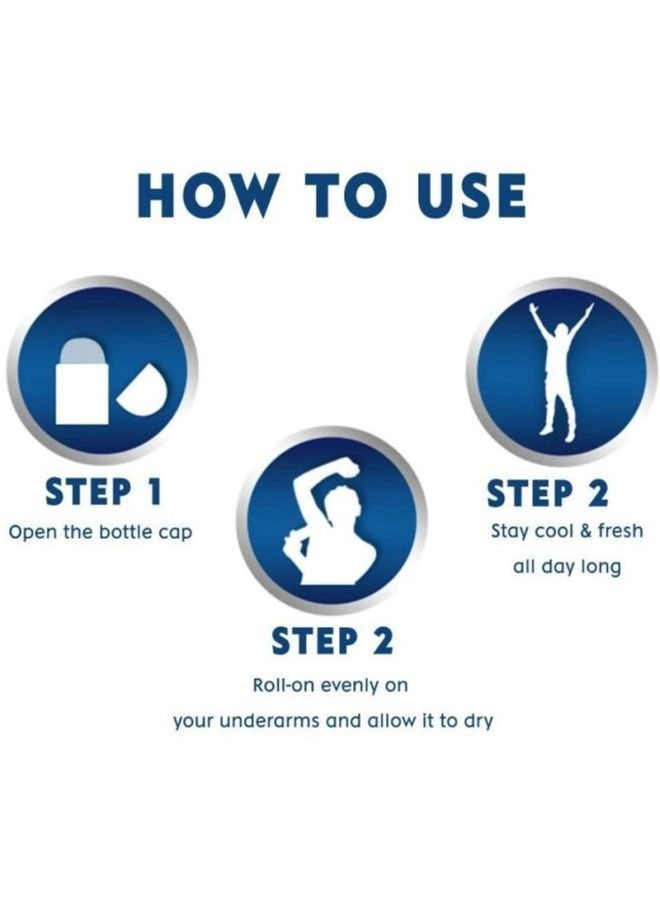 HOW TO USE

STEP 1
Open the bottle cap

STEP 2
Roll-on evenly on your underarms and allow it to dry

STEP 2
Stay cool & fresh all day long