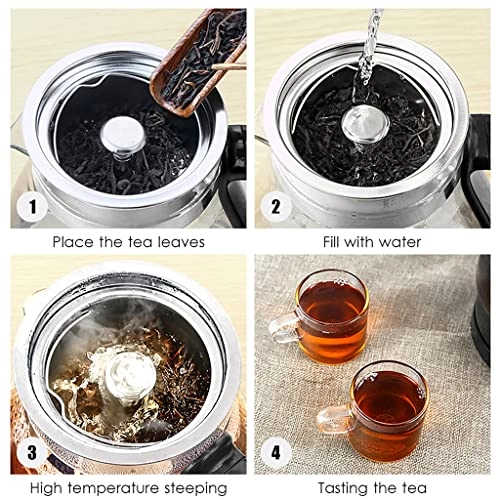 1

Place the tea leaves

2

Fill with water

3

High temperature steeping

4

Tasting the tea