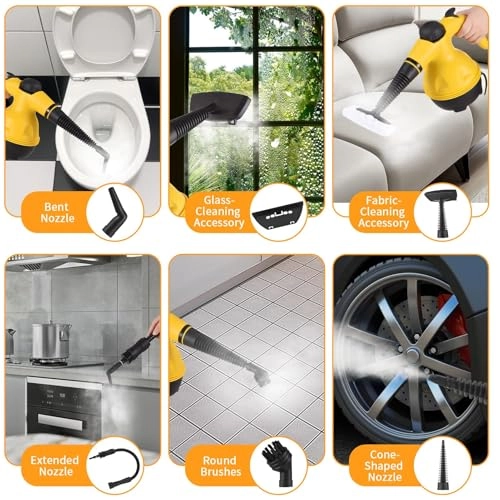 Bent Nozzle

Glass-Cleaning Accessory

Fabric-Cleaning Accessory

Extended Nozzle

Round Brushes

Cone-Shaped Nozzle