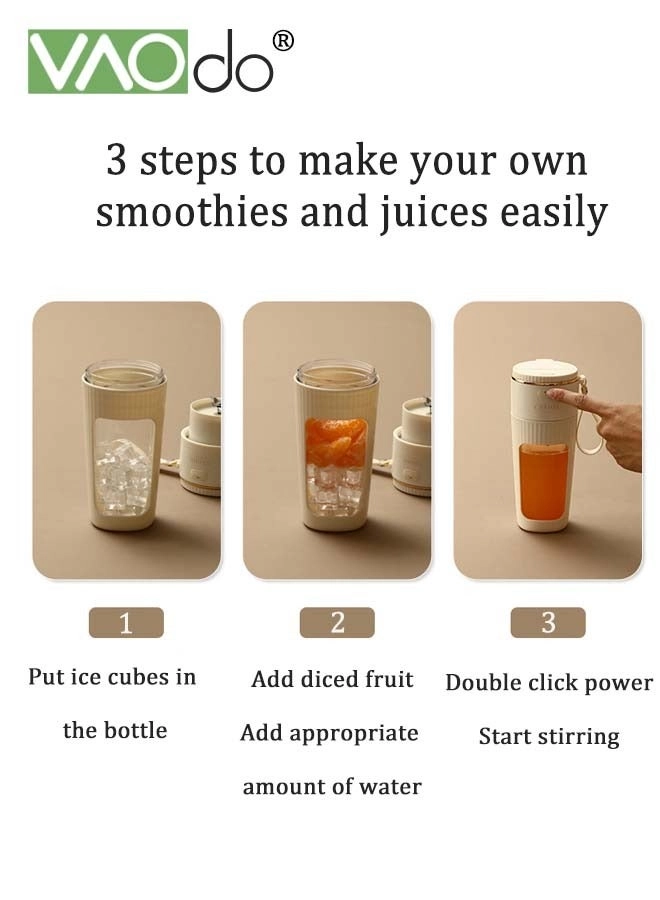 VAOdo®

3 steps to make your own smoothies and juices easily

1

Put ice cubes in the bottle

2

Add diced fruit
Add appropriate amount of water

3

Double click power
Start stirring