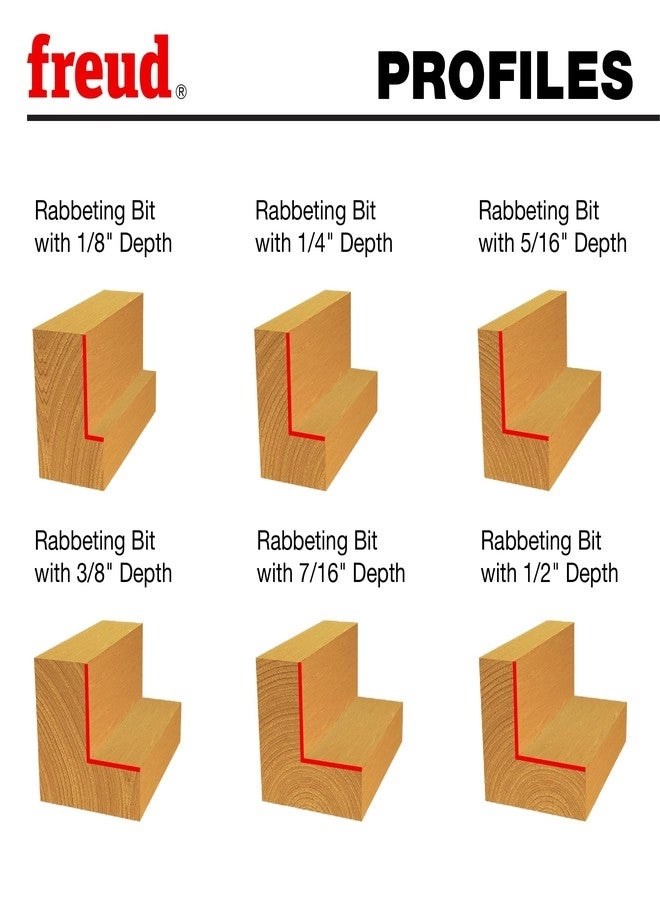 freud®

PROFILES

Rabbeting Bit with 1/8" Depth

Rabbeting Bit with 1/4" Depth

Rabbeting Bit with 5/16" Depth

Rabbeting Bit with 3/8" Depth

Rabbeting Bit with 7/16" Depth

Rabbeting Bit with 1/2" Depth