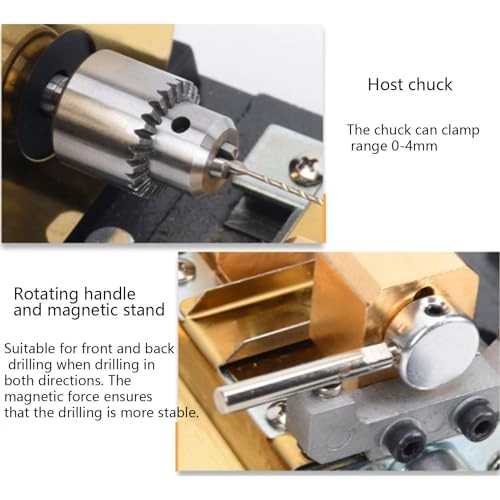 Host chuck

The chuck can clamp range 0-4mm

Rotating handle and magnetic stand

Suitable for front and back drilling when drilling in both directions. The magnetic force ensures that the drilling is more stable.