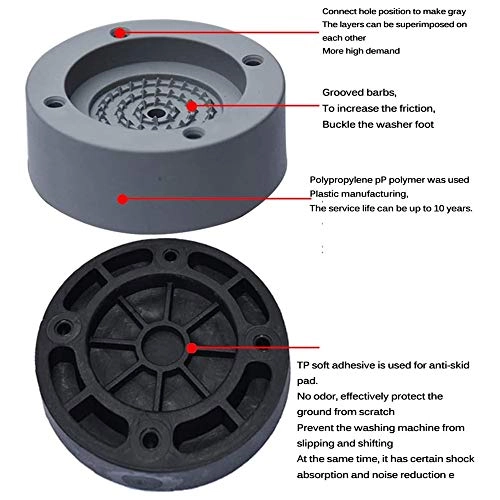 Connect hole position to make gray
The layers can be superimposed on each other
More high demand

Grooved barbs,
To increase the friction,
Buckle the washer foot

Polypropylene pP polymer was used
Plastic manufacturing,
The service life can be up to 10 years.

TP soft adhesive is used for anti-skid pad.
No odor, effectively protect the ground from scratch
Prevent the washing machine from slipping and shifting
At the same time, it has certain shock absorption and noise reduction e