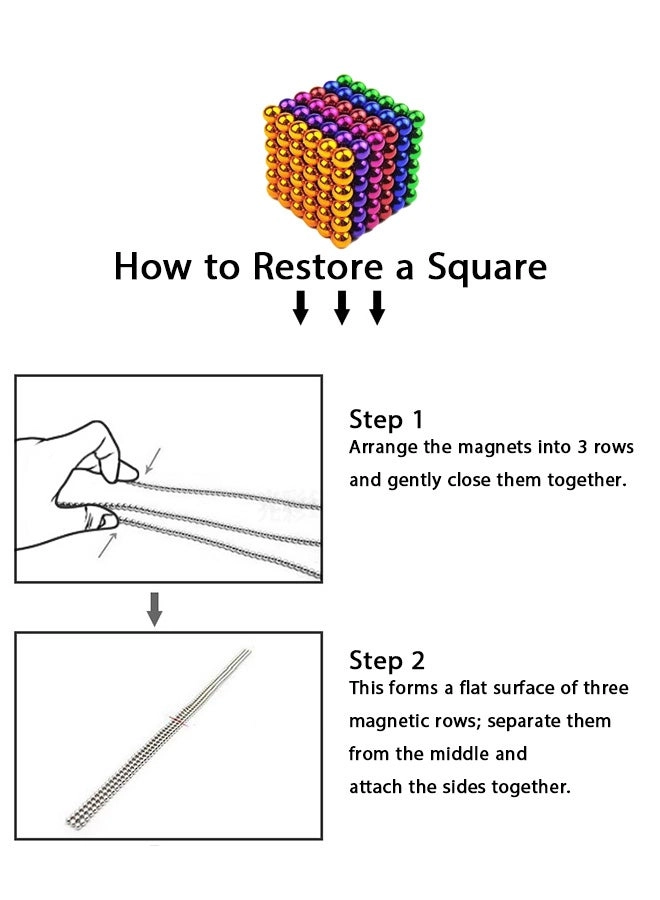 How to Restore a Square

Step 1
Arrange the magnets into 3 rows and gently close them together.

Step 2
This forms a flat surface of three magnetic rows; separate them from the middle and attach the sides together.