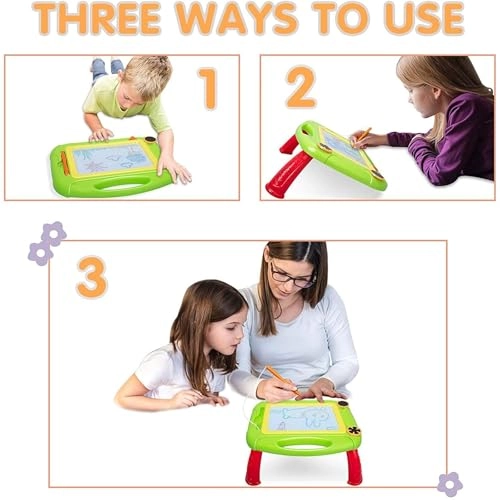 THREE WAYS TO USE

1

2

3