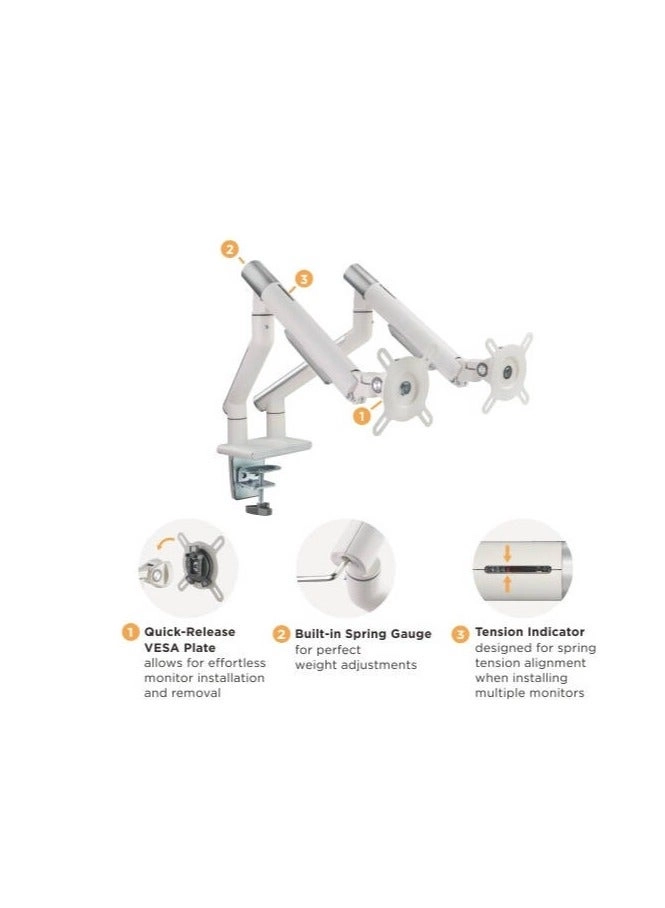 2
3
1

1 Quick-Release VESA Plate
allows for effortless monitor installation and removal

2 Built-in Spring Gauge
for perfect weight adjustments

3 Tension Indicator
designed for spring tension alignment when installing multiple monitors