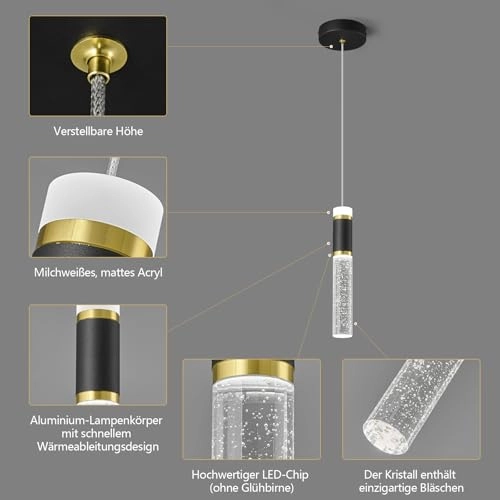 Verstellbare Höhe

Milchweißes, mattes Acryl

Aluminium-Lampenkörper mit schnellem Wärmeableitungsdesign

Hochwertiger LED-Chip (ohne Glühbirne)

Der Kristall enthält einzigartige Bläschen