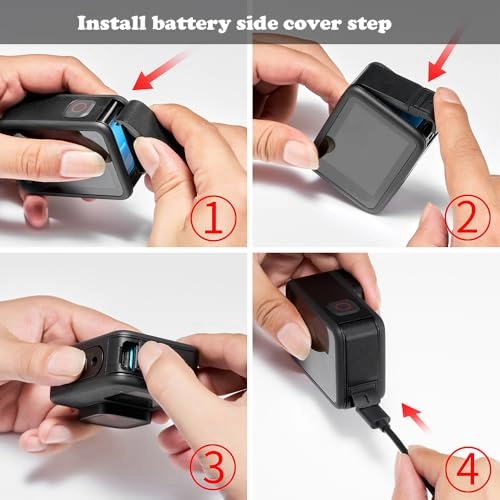 Install battery side cover step

①

②

③

④